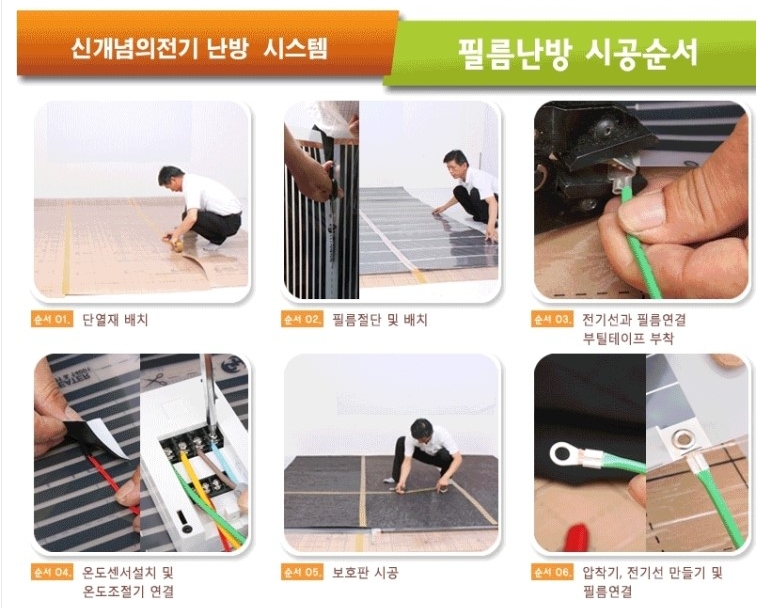 신개념의전기 난방 시스템

필름난방 시공순서

순서 01. 단열재 배치

순서 02. 필름절단 및 배치

순서 03. 전기선과 필름연결 부틸테이프 부착

순서 04. 온도센서설치 및 온도조절기 연결

순서 05. 보호판 시공

순서 06. 압착기, 전기선 만들기 및 필름연결